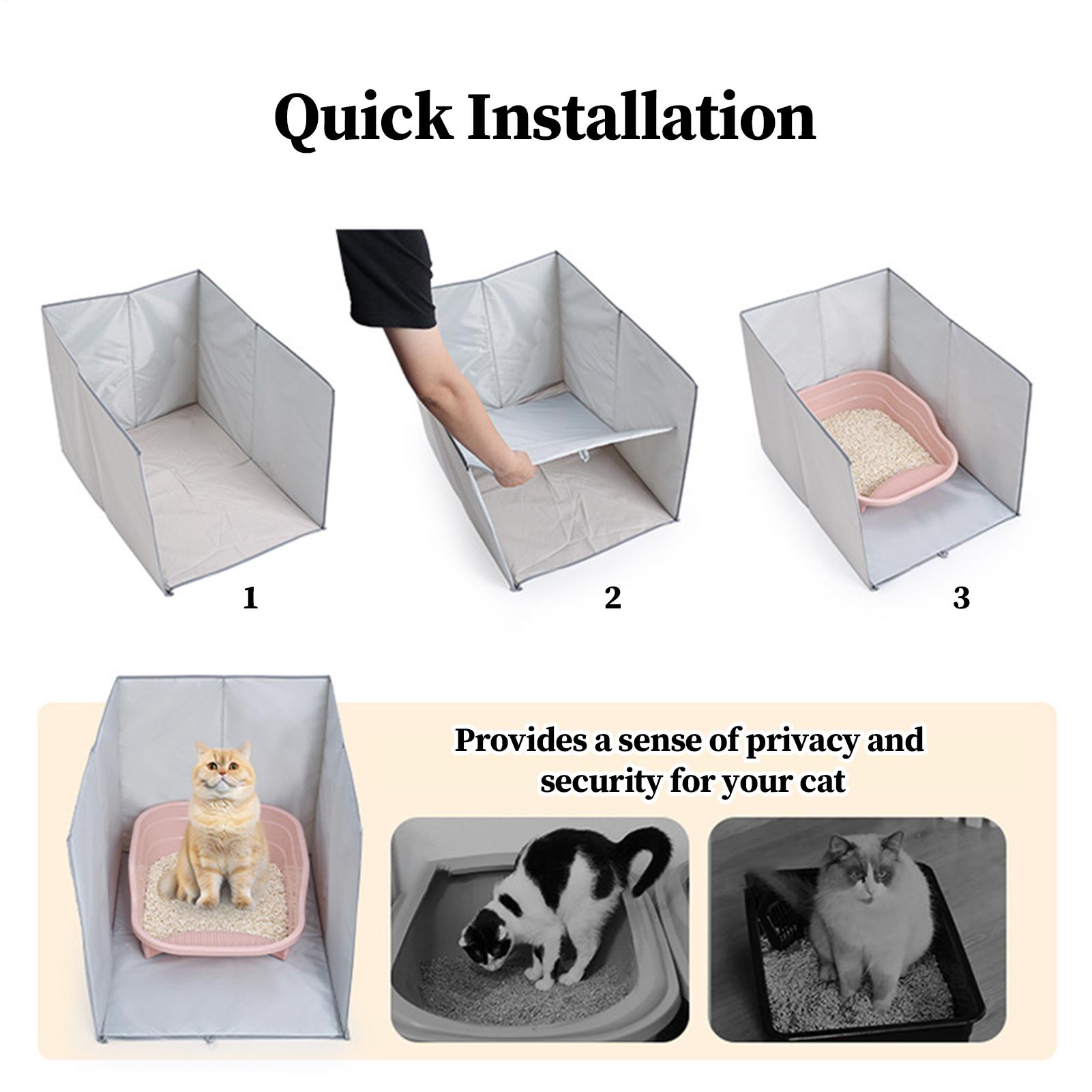 Quick Installation

1

2

3

Provides a sense of privacy and security for your cat